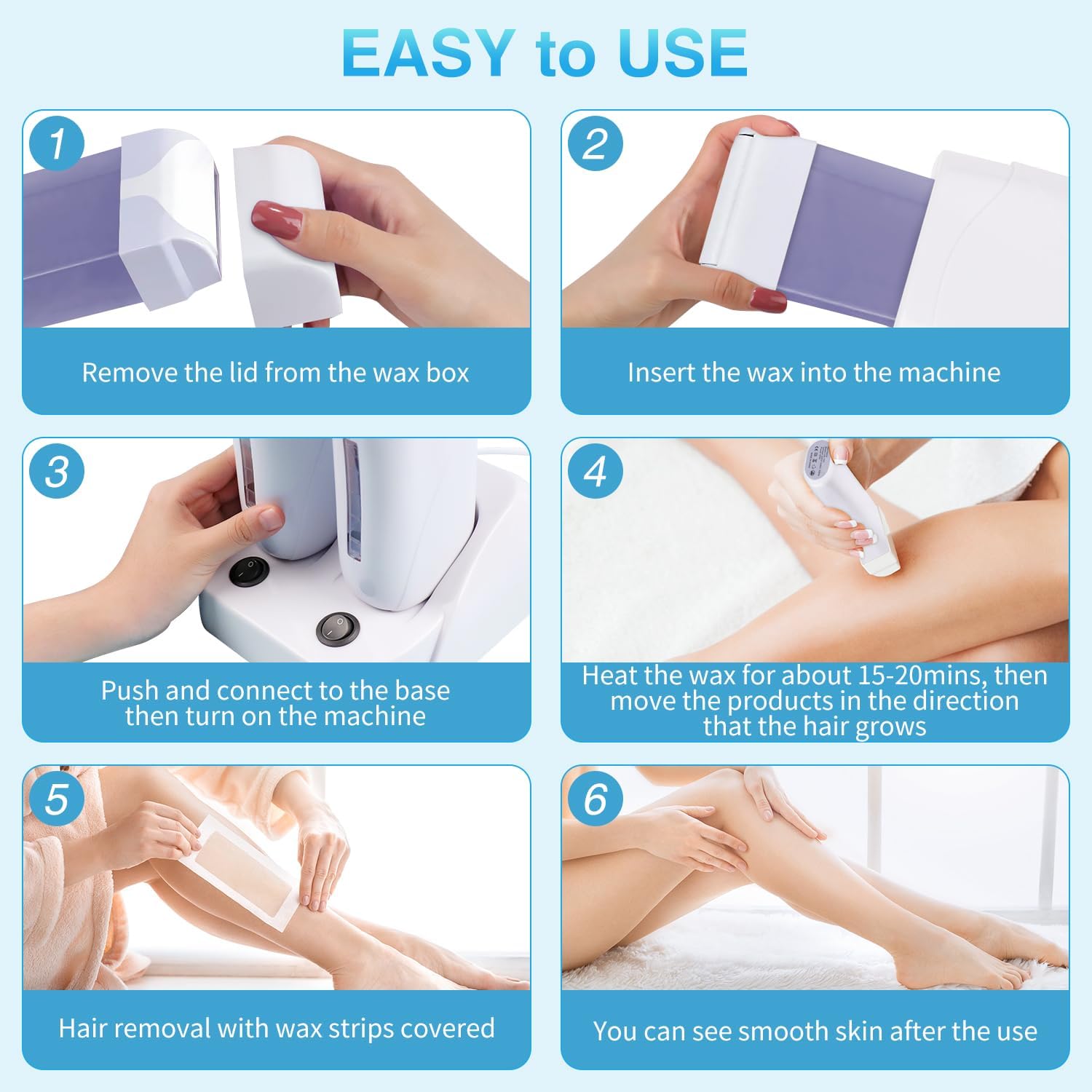 EASY to USE

1

Remove the lid from the wax box

2

Insert the wax into the machine

3

Push and connect to the base then turn on the machine

4

Heat the wax for about 15-20mins, then move the products in the direction that the hair grows

5

Hair removal with wax strips covered

6

You can see smooth skin after the use