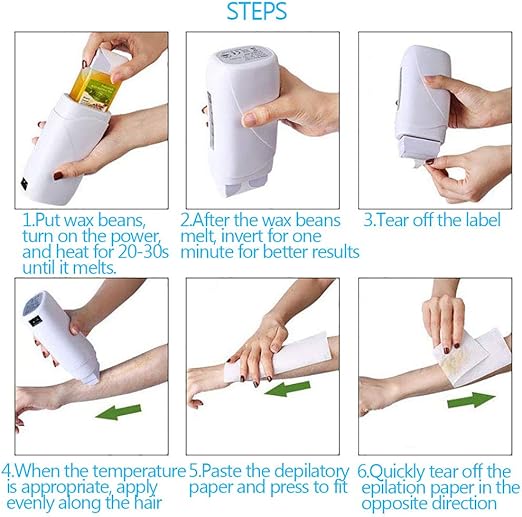 STEPS

1.Put wax beans, turn on the power, and heat for 20-30s until it melts.

2.After the wax beans melt, invert for one minute for better results

3.Tear off the label

4.When the temperature is appropriate, apply evenly along the hair

5.Paste the depilatory paper and press to fit

6.Quickly tear off the epilation paper in the opposite direction